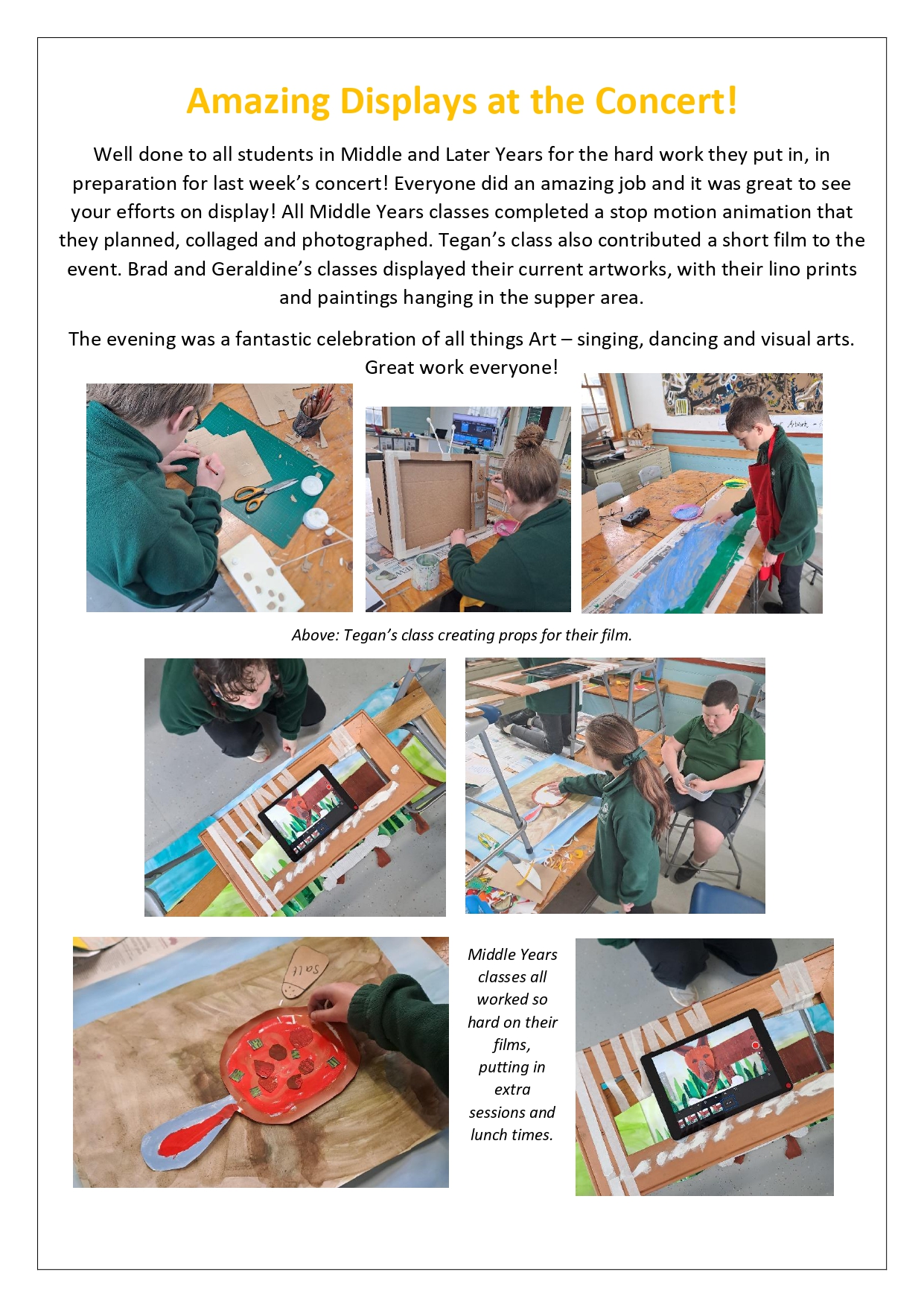 Amazing Displays at the Concert!

Well done to all students in Middle and Later Years for the hard work they put in, in preparation for last week's concert! Everyone did an amazing job and it was great to see your efforts on display! All Middle Years classes completed a stop motion animation that they planned, collaged and photographed. Tegan's class also contributed a short film to the event. Brad and Geraldine's classes displayed their current artworks, with their lino prints and paintings hanging in the supper area.

The evening was a fantastic celebration of all things Art – singing, dancing and visual arts. Great work everyone!

Above: Tegan's class creating props for their film.

Salt

Middle Years classes all worked so hard on their films, putting in extra sessions and lunch times.