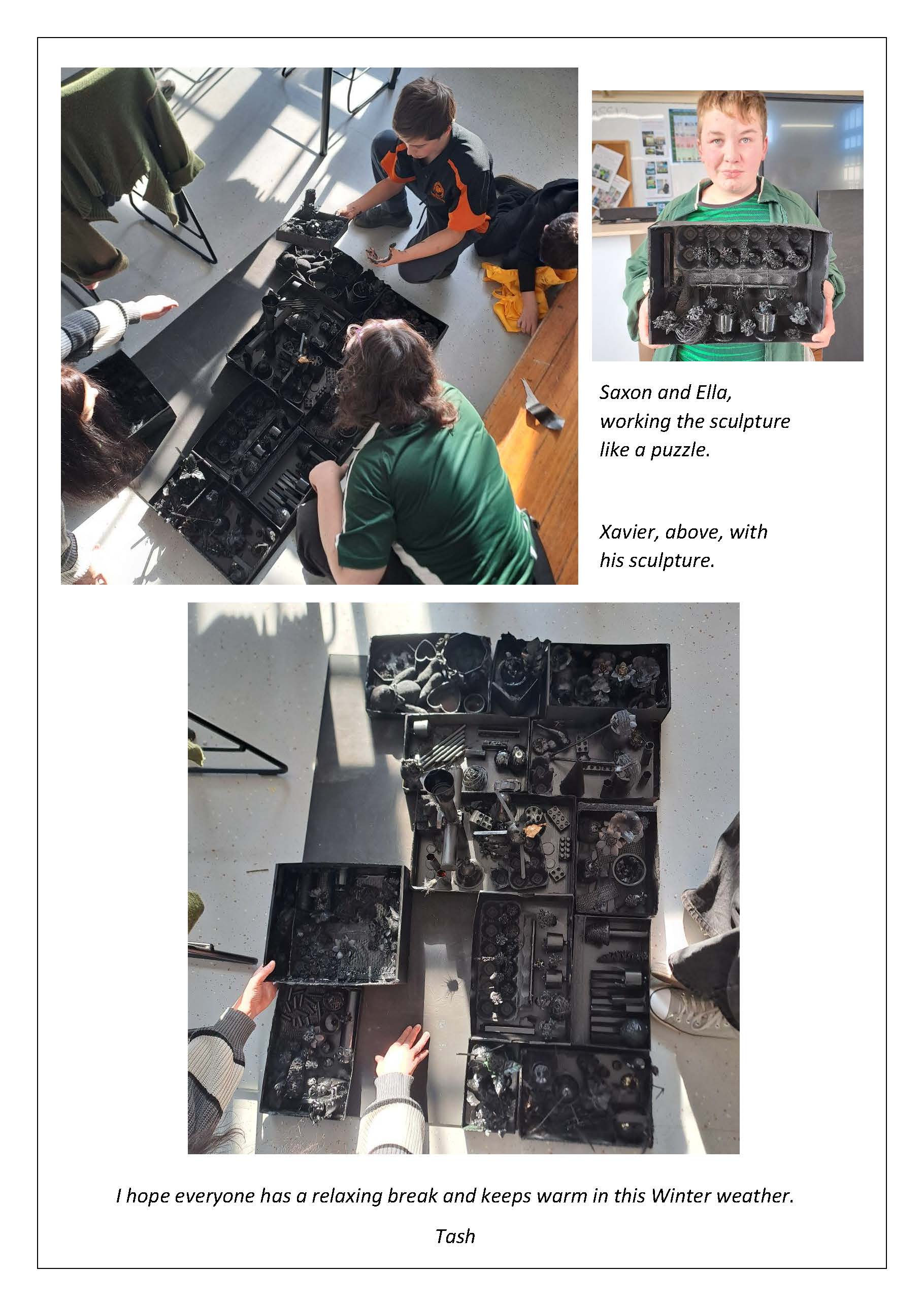 Saxon and Ella, working the sculpture like a puzzle.

Xavier, above, with his sculpture.

I hope everyone has a relaxing break and keeps warm in this Winter weather.

Tash